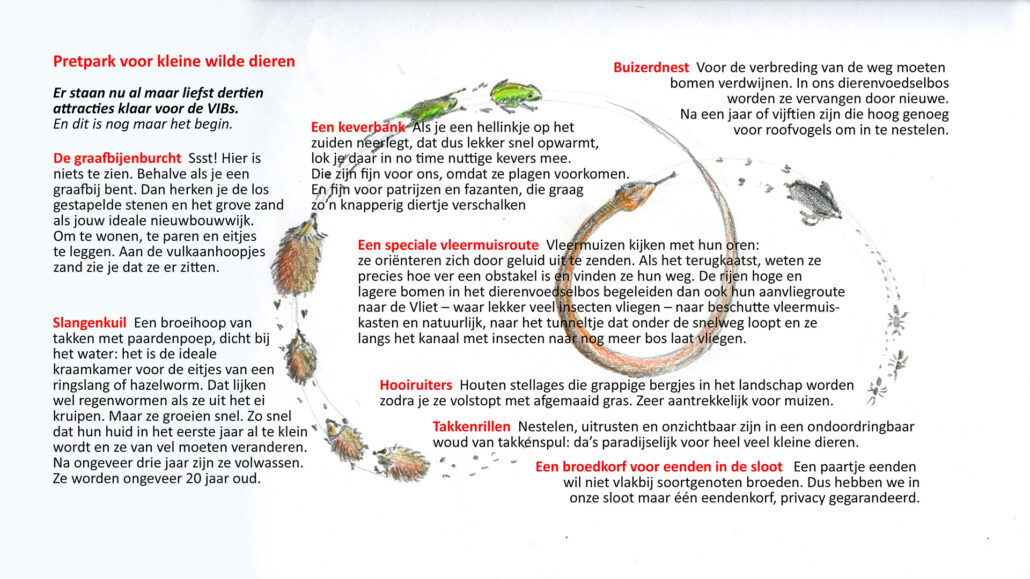 Pretpark voor kleine wilde dieren

Er staan nu al maar liefst dertien attracties klaar voor de VIBs.
En dit is nog maar het begin.

De graafbijenburcht Ssst! Hier is niets te zien. Behalve als je een graafbij bent. Dan herken je de los gestapelde stenen en het grove zand als jouw ideale nieuwbouwwijk. Om te wonen, te paren en eitjes te leggen. Aan de vulkaanhoopjes zand zie je dat ze er zitten.

Slangenkuil Een broeihoop van takken met paardenpoep, dicht bij het water: het is de ideale kraamkamer voor de eitjes van een ringslang of hazelworm. Dat lijken wel regenwormen als ze uit het ei kruipen. Maar ze groeien snel. Zo snel dat hun huid in het eerste jaar al te klein wordt en ze van vel moeten veranderen. Na ongeveer drie jaar zijn ze volwassen. Ze worden ongeveer 20 jaar oud.

Een keverbank Als je een hellinkje op het zuiden neerlegt, dat dus lekker snel opwarmt, lok je daar in no time nuttige kevers mee. Die zijn fijn voor ons, omdat ze plagen voorkomen. En fijn voor patrijzen en fazanten, die graag zo'n knapperig diertje verschalken

Buizerdnest Voor de verbreding van de weg moeten bomen verdwijnen. In ons dierenvoedselbos worden ze vervangen door nieuwe. Na een jaar of vijftien zijn die hoog genoeg voor roofvogels om in te nestelen.

Een speciale vleermuisroute Vleermuizen kijken met hun oren: ze oriënteren zich door geluid uit te zenden. Als het terugkaatst, weten ze precies hoe ver een obstakel is en vinden ze hun weg. De rijen hoge en lagere bomen in het dierenvoedselbos begeleiden dan ook hun aanvliegroute naar de Vliet – waar lekker veel insecten vliegen – naar beschutte vleermuiskasten en natuurlijk, naar het tunneltje dat onder de snelweg loopt en ze langs het kanaal met insecten naar nog meer bos laat vliegen.

Hooiruiters Houten stellages die grappige bergjes in het landschap worden zodra je ze volstopt met afgemaaid gras. Zeer aantrekkelijk voor muizen.

Takkenrillen Nestelen, uitrusten en onzichtbaar zijn in een ondoordringbaar woud van takkenspul: da's paradijselijk voor heel veel kleine dieren.

Een broedkorf voor eenden in de sloot Een paartje eenden wil niet vlakbij soortgenoten broeden. Dus hebben we in onze sloot maar één eendenkorf, privacy gegarandeerd.